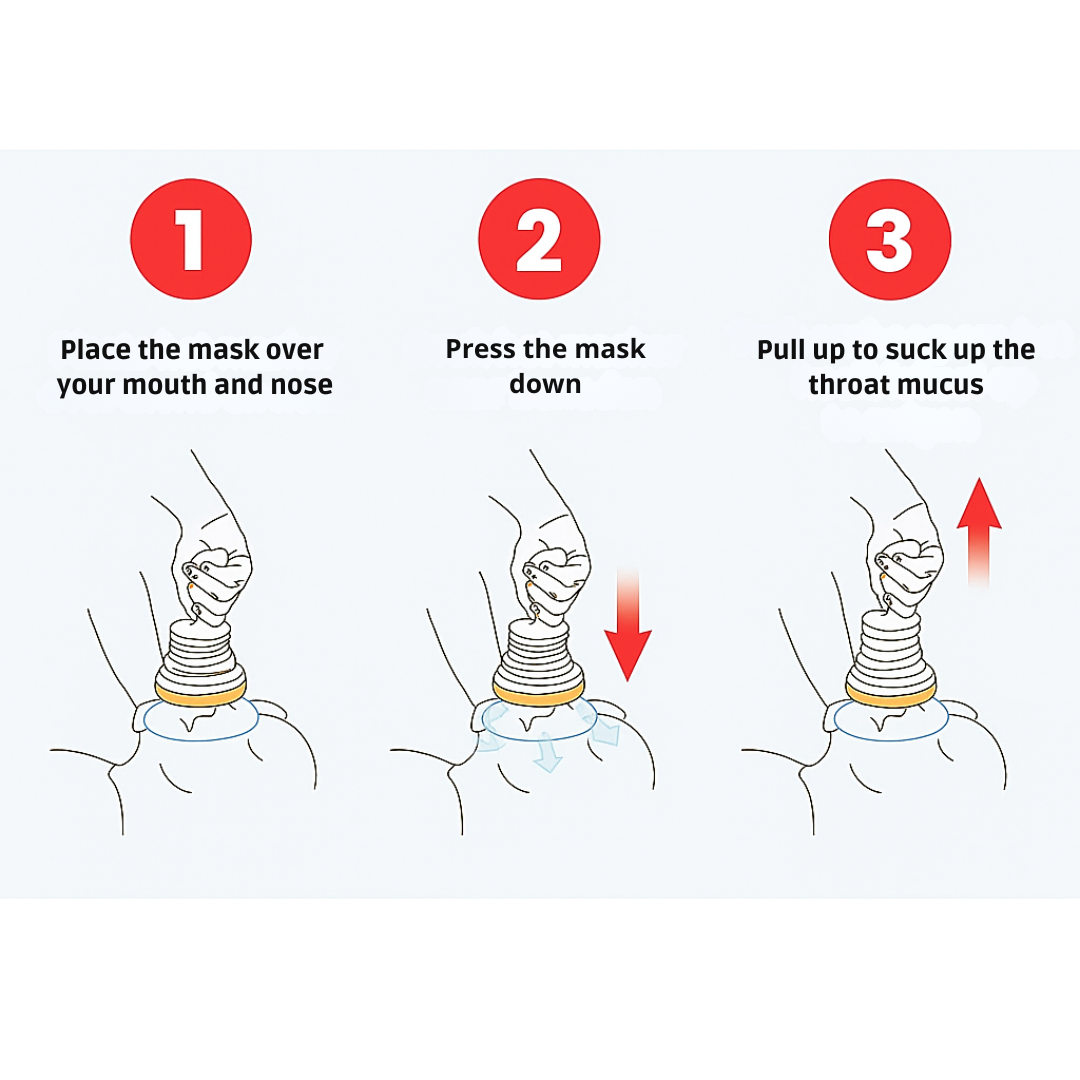 1

Place the mask over your mouth and nose

2

Press the mask down

3

Pull up to suck up the throat mucus