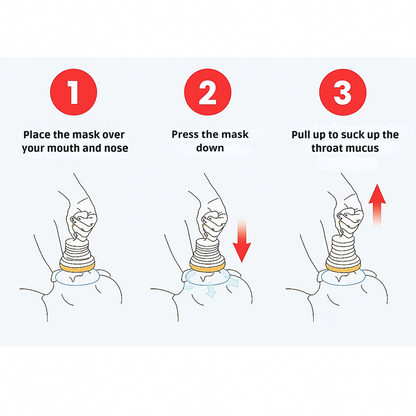 1

Place the mask over your mouth and nose

2

Press the mask down

3

Pull up to suck up the throat mucus